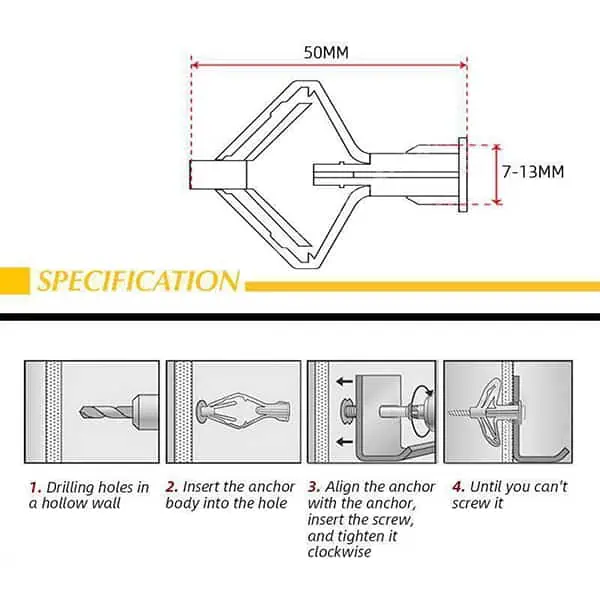 50MM

7-13MM

SPECIFICATION

1. Drilling holes in a hollow wall

2. Insert the anchor body into the hole

3. Align the anchor with the anchor, insert the screw, and tighten it clockwise

4. Until you can't screw it