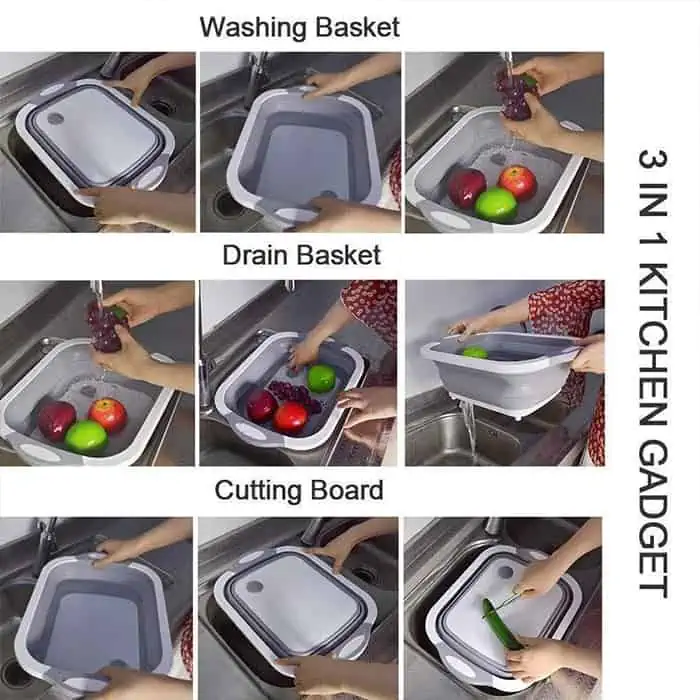 Washing Basket

Drain Basket

Cutting Board

3 IN 1 KITCHEN GADGET