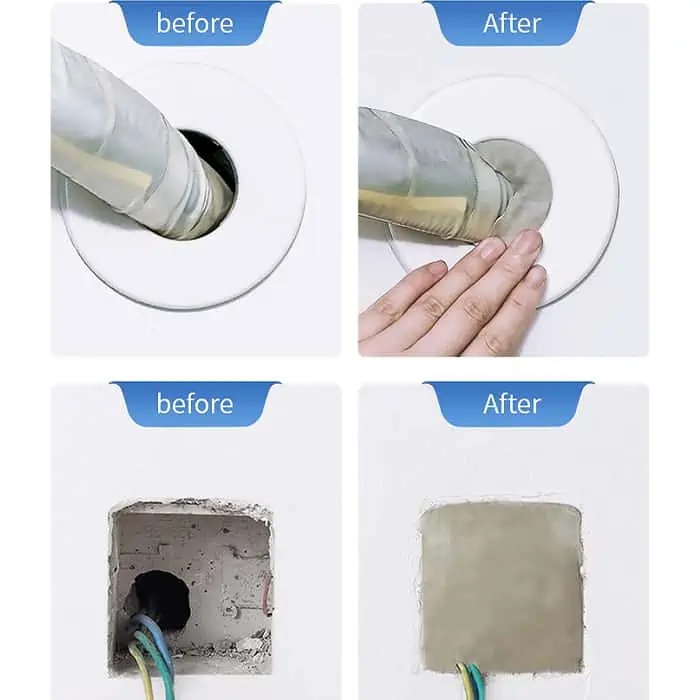 before

After

before

After