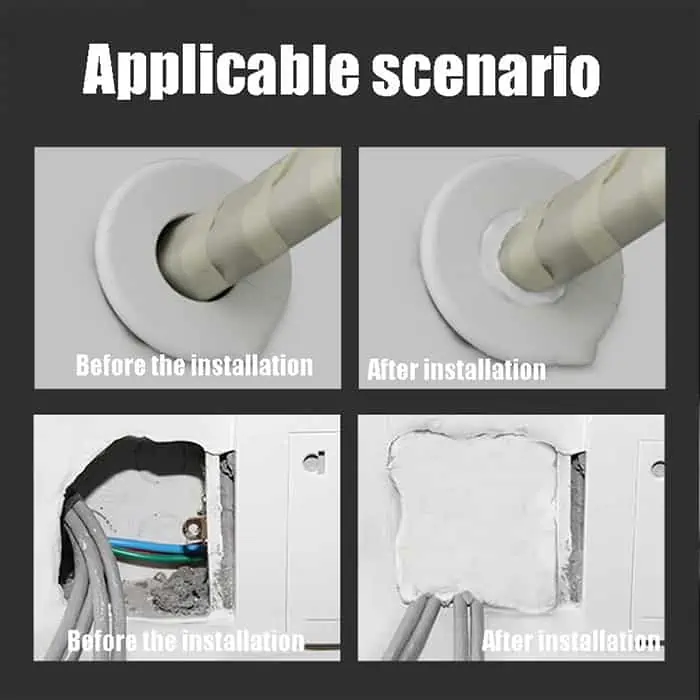 Applicable scenario

Before the installation

After installation

Before the installation

After installation