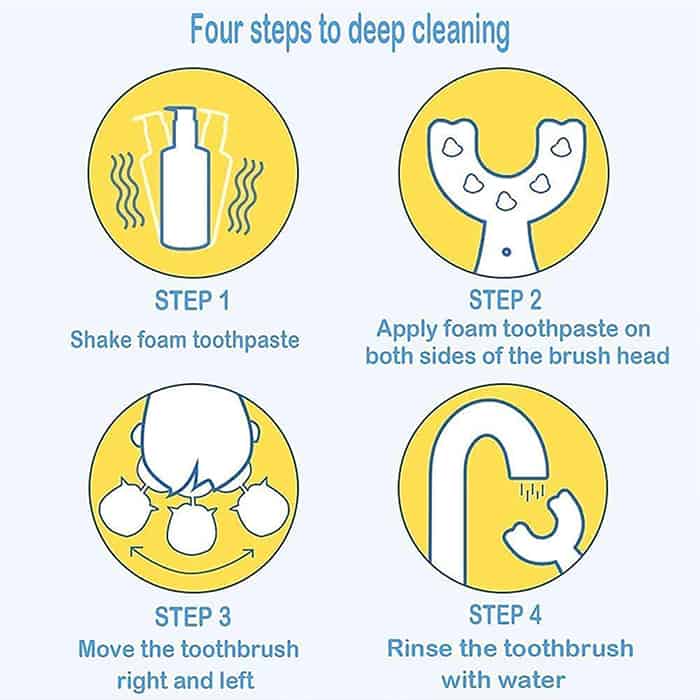 Four steps to deep cleaning

STEP 1
Shake foam toothpaste

STEP 2
Apply foam toothpaste on both sides of the brush head

STEP 3
Move the toothbrush right and left

STEP 4
Rinse the toothbrush with water