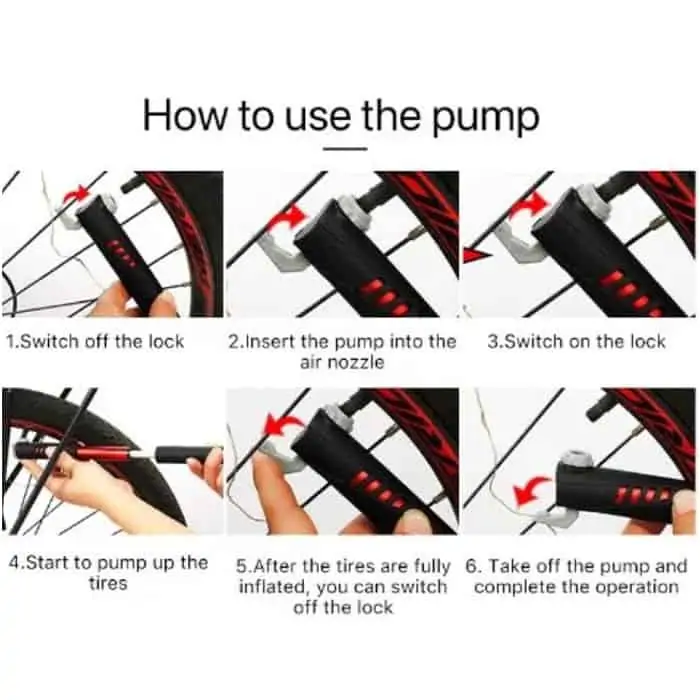 How to use the pump

1.Switch off the lock

2.Insert the pump into the air nozzle

3.Switch on the lock

4.Start to pump up the tires

5.After the tires are fully inflated, you can switch off the lock

6. Take off the pump and complete the operation